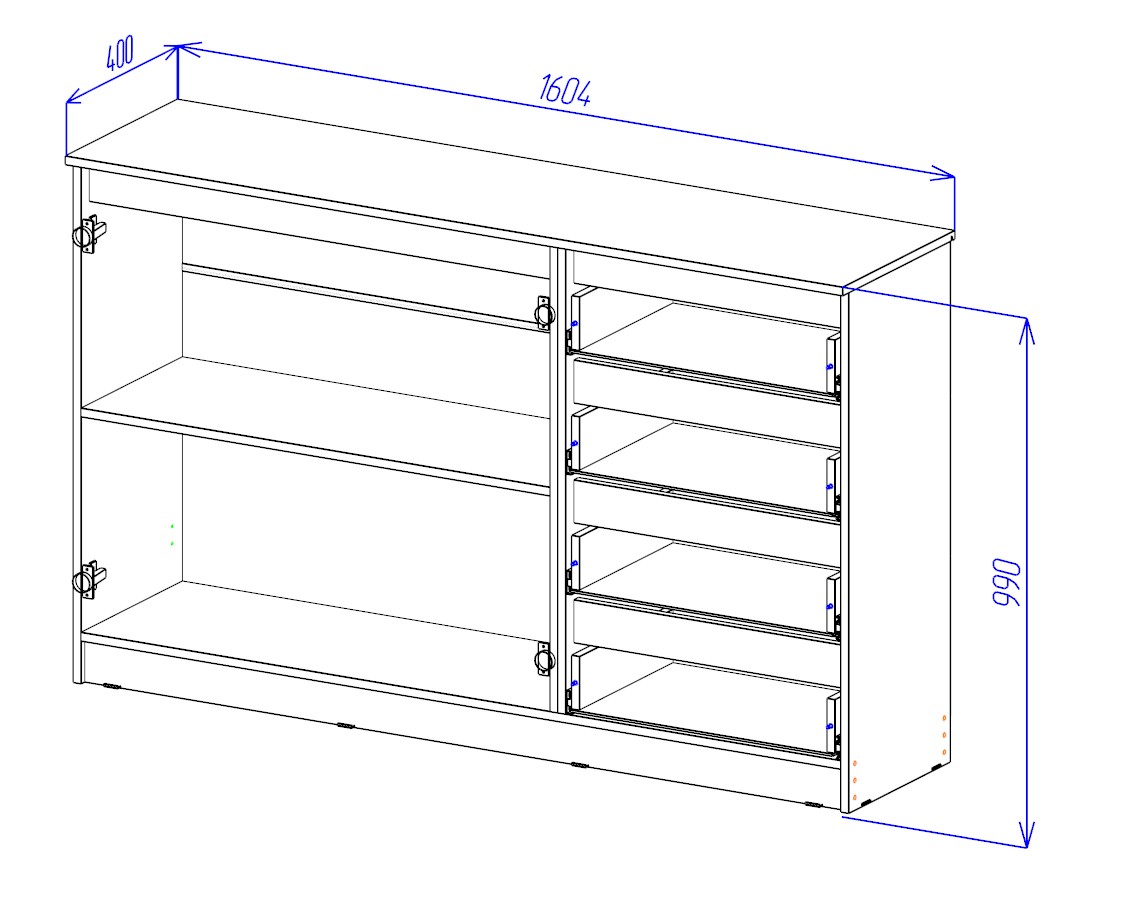 400
1604
990