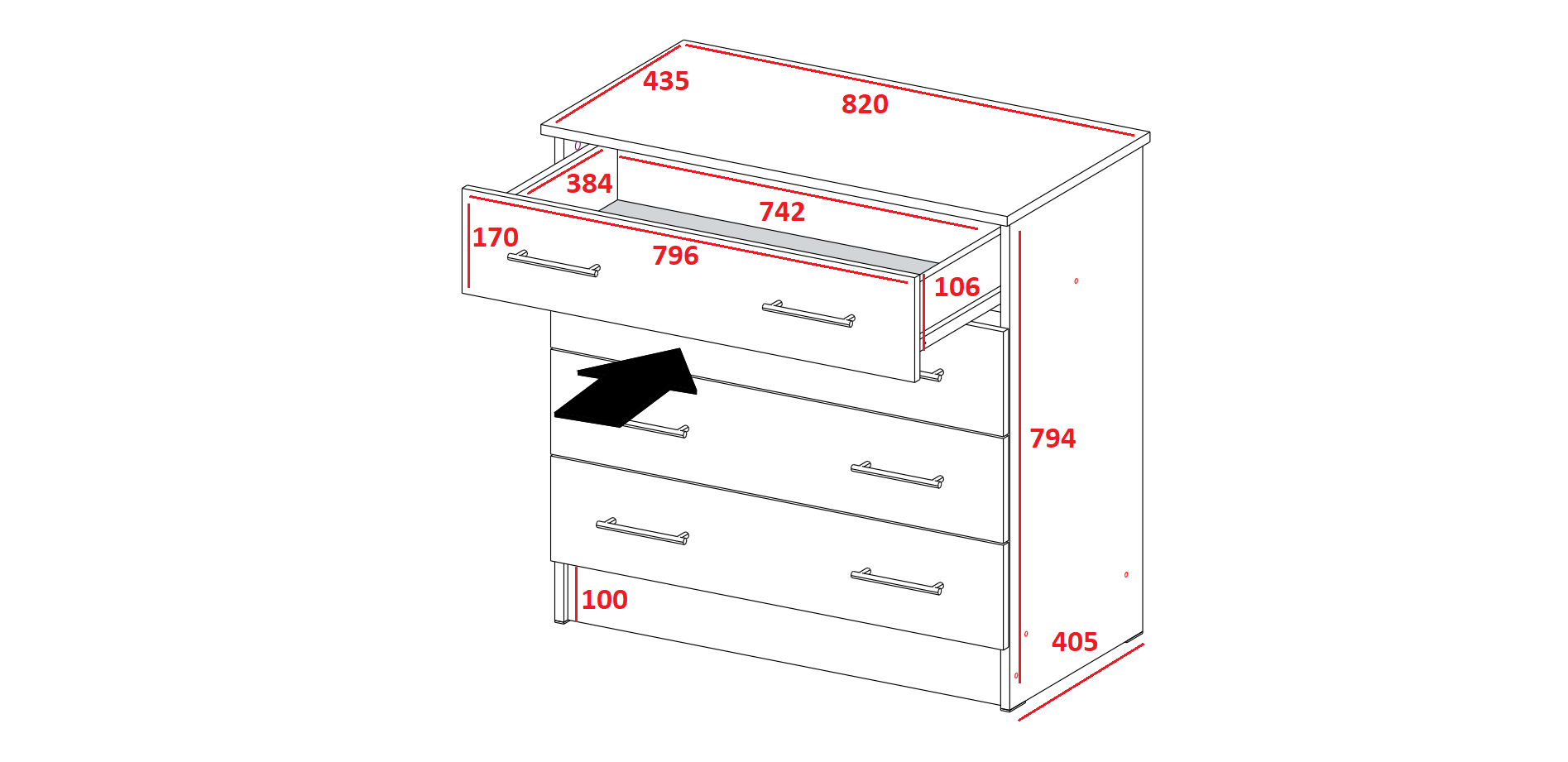 435
820
384
742
170
796
106
794
100
405